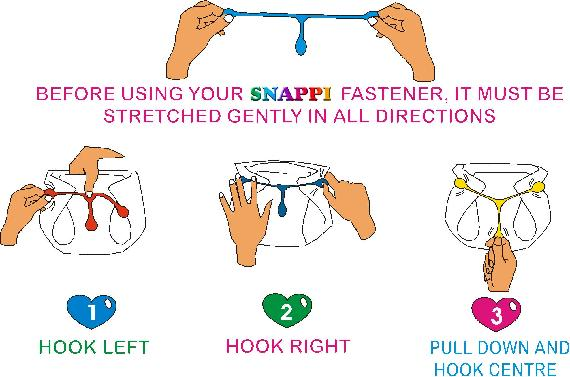 BEFORE USING YOUR SNAPPI FASTENER, IT MUST BE STRETCHED GENTLY IN ALL DIRECTIONS

1
HOOK LEFT

2
HOOK RIGHT

3
PULL DOWN AND HOOK CENTRE